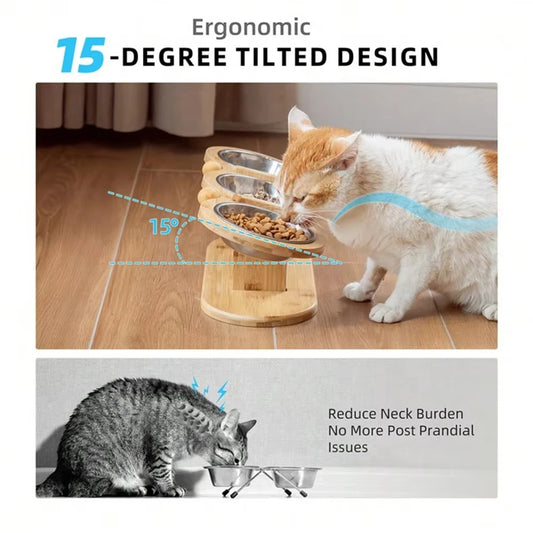 Ergonomic
15-DEGREE TILTED DESIGN

15°

Reduce Neck Burden
No More Post Prandial Issues